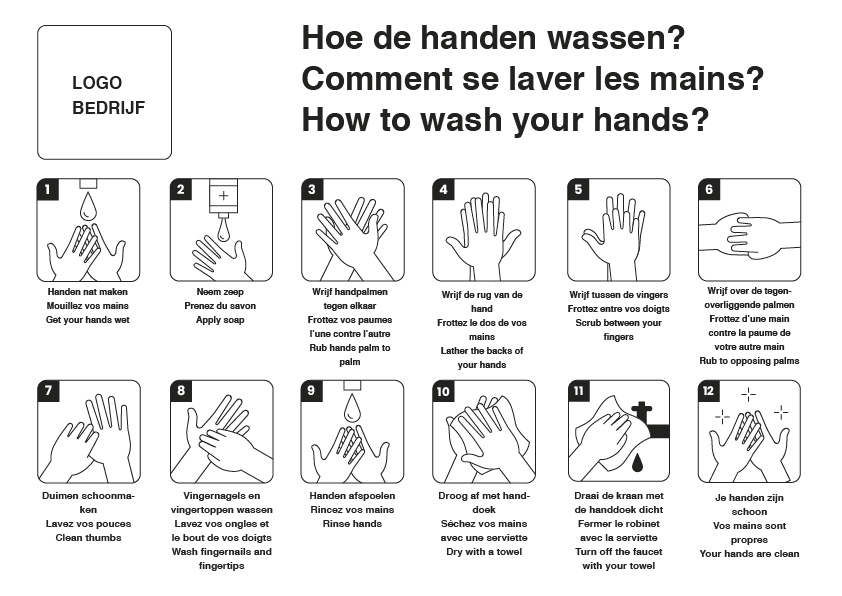 LOGO
BEDRIJF

Hoe de handen wassen?
Comment se laver les mains?
How to wash your hands?

1
Handen nat maken
Mouillez vos mains
Get your hands wet

2
Neem zeep
Prenez du savon
Apply soap

3
Wrijf handpalmen tegen elkaar
Frottez vos paumes l'une contre l'autre
Rub hands palm to palm

4
Wrijf de rug van de hand
Frottez le dos de vos mains
Lather the backs of your hands

5
Wrijf tussen de vingers
Frottez entre vos doigts
Scrub between your fingers

6
Wrijf over de tegenoverliggende palmen
Frottez d'une main contre la paume de votre autre main
Rub to opposing palms

7
Duimen schoonmaken
Lavez vos pouces
Clean thumbs

8
Vingernagels en vingertoppen wassen
Lavez vos ongles et le bout de vos doigts
Wash fingernails and fingertips

9
Handen afspoelen
Rincez vos mains
Rinse hands

10
Droog af met handdoek
Séchez vos mains avec une serviette
Dry with a towel

11
Draai de kraan met de handdoek dicht
Fermer le robinet avec la serviette
Turn off the faucet with your towel

12
Je handen zijn schoon
Vos mains sont propres
Your hands are clean